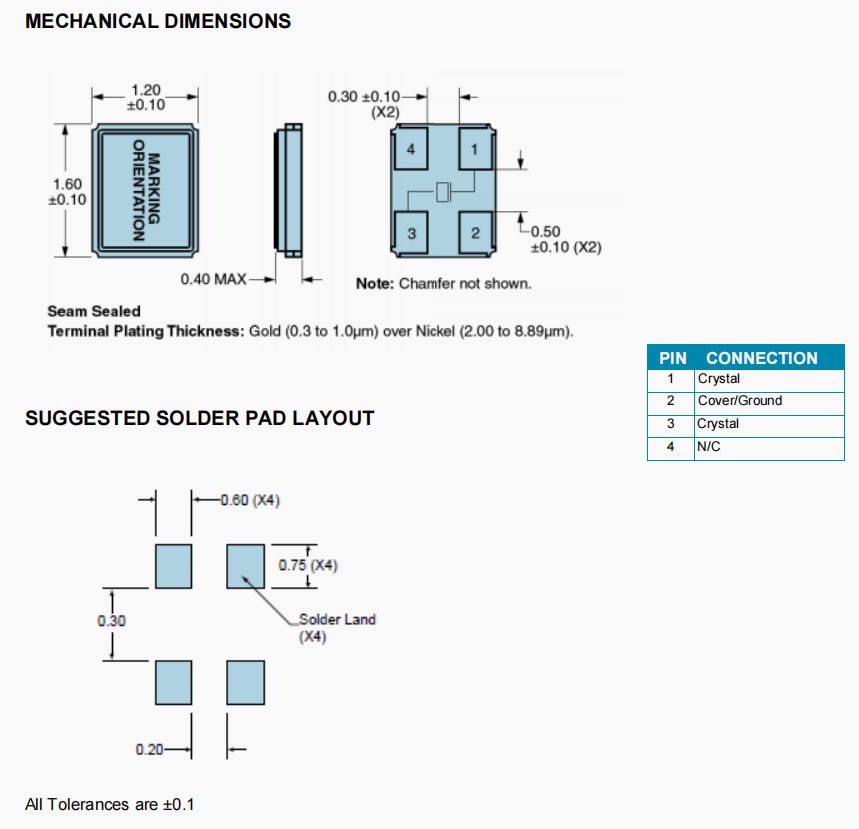 MECHANICAL DIMENSIONS

1.20
±0.10

1.60
±0.10

MARKING ORIENTATION

0.40 MAX

0.30 ±0.10
(X2)

4
1
3
2

0.50
±0.10 (X2)

Note: Chamfer not shown.

Seam Sealed
Terminal Plating Thickness: Gold (0.3 to 1.0μm) over Nickel (2.00 to 8.89μm).

| PIN | CONNECTION |
|---|---|
| 1 | Crystal |
| 2 | Cover/Ground |
| 3 | Crystal |
| 4 | N/C |

SUGGESTED SOLDER PAD LAYOUT

0.60 (X4)

0.75 (X4)

0.30

Solder Land
(X4)

0.20

All Tolerances are ±0.1