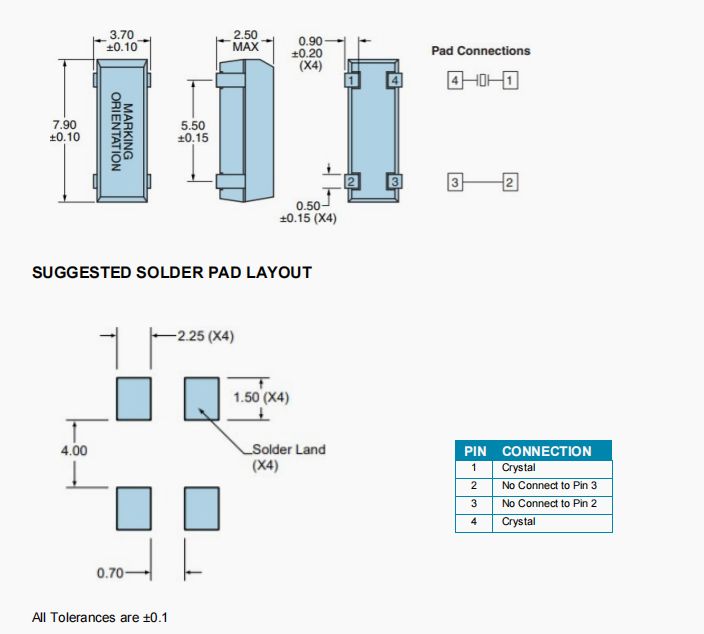 3.70
±0.10

7.90
±0.10

MARKING
ORIENTATION

2.50
MAX

5.50
±0.15

0.90
±0.20
(X4)

1 4
2 3

0.50
±0.15 (X4)

Pad Connections

4 1
3 2

SUGGESTED SOLDER PAD LAYOUT

2.25 (X4)

1.50 (X4)

4.00

Solder Land
(X4)

0.70

| PIN | CONNECTION |
|---|---|
| 1 | Crystal |
| 2 | No Connect to Pin 3 |
| 3 | No Connect to Pin 2 |
| 4 | Crystal |

All Tolerances are ±0.1